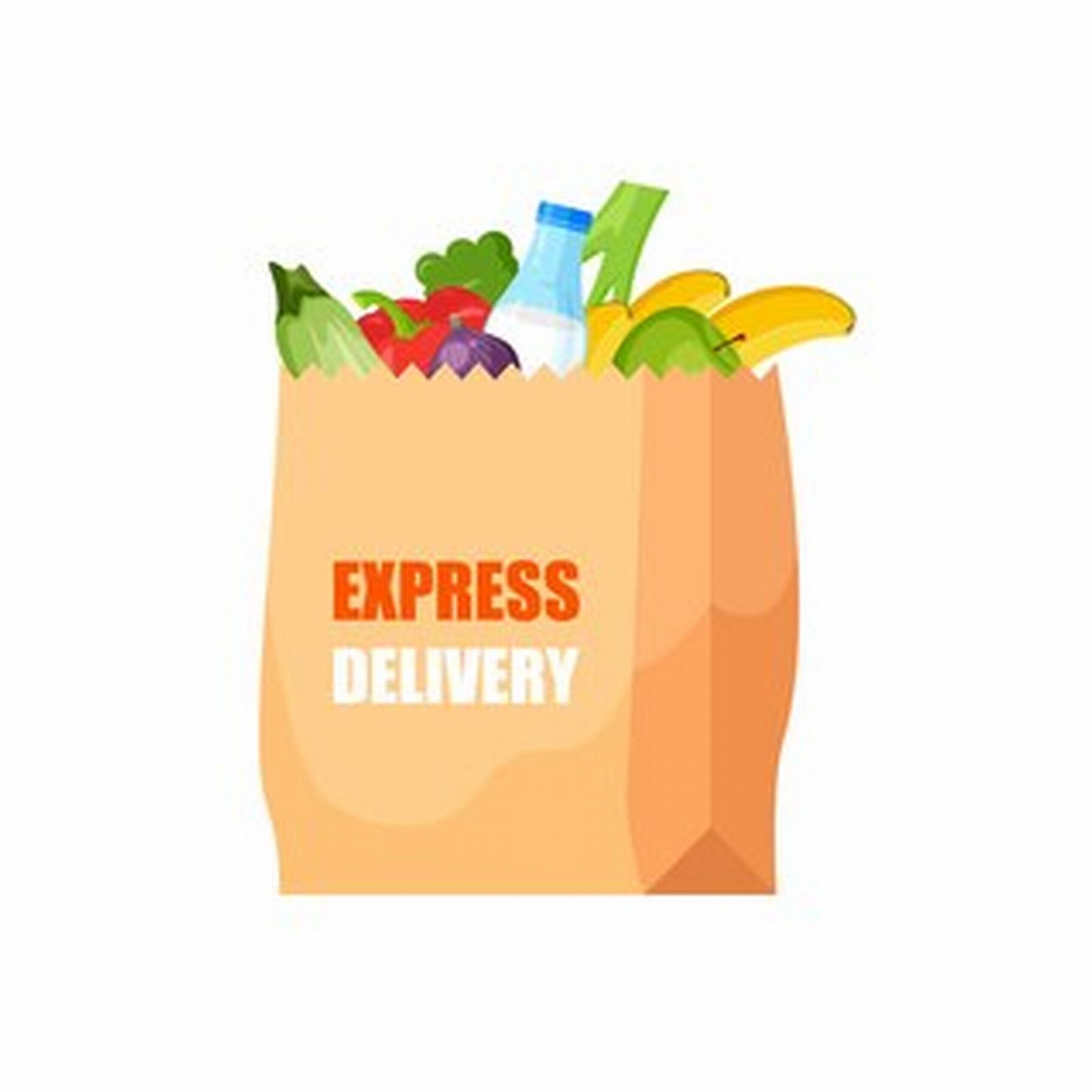 EXPRESS
DELIVERY