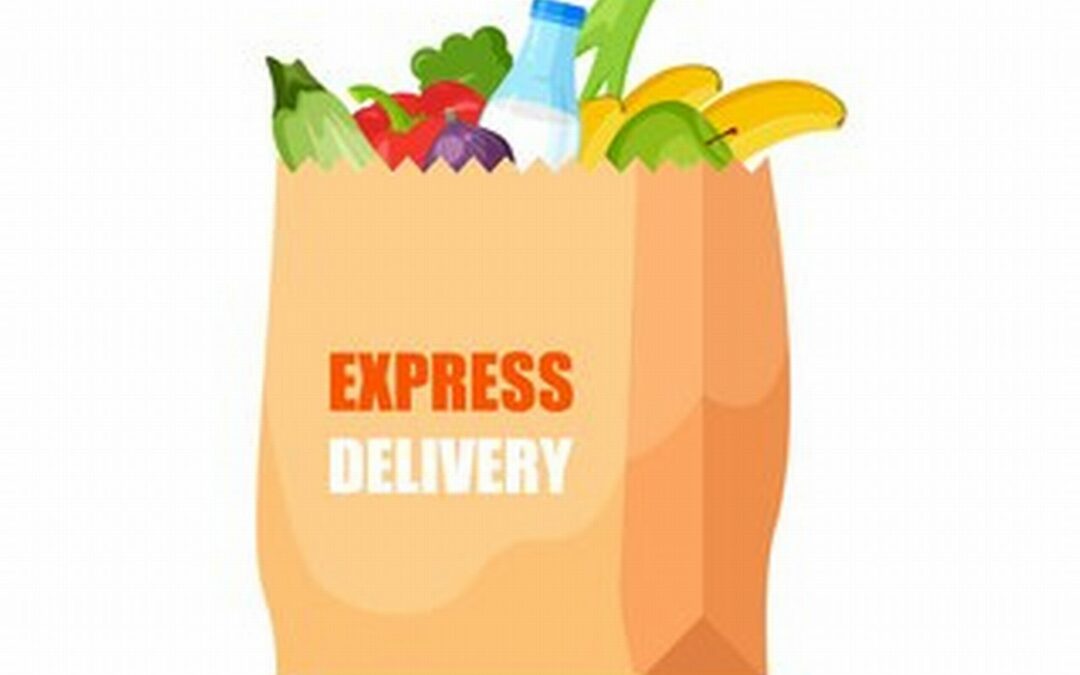 EXPRESS
DELIVERY